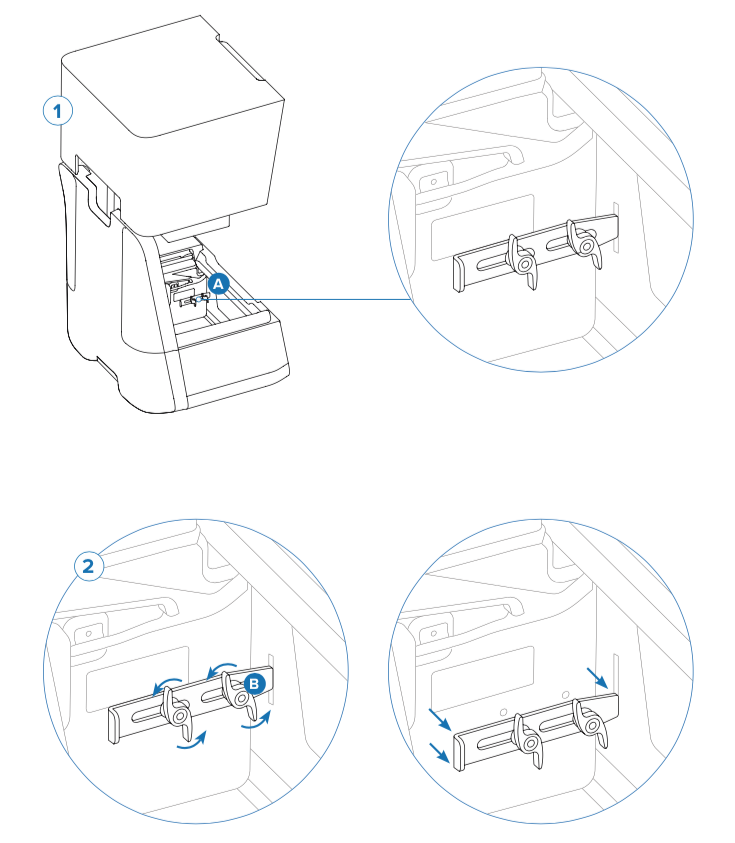 1
A
2
B